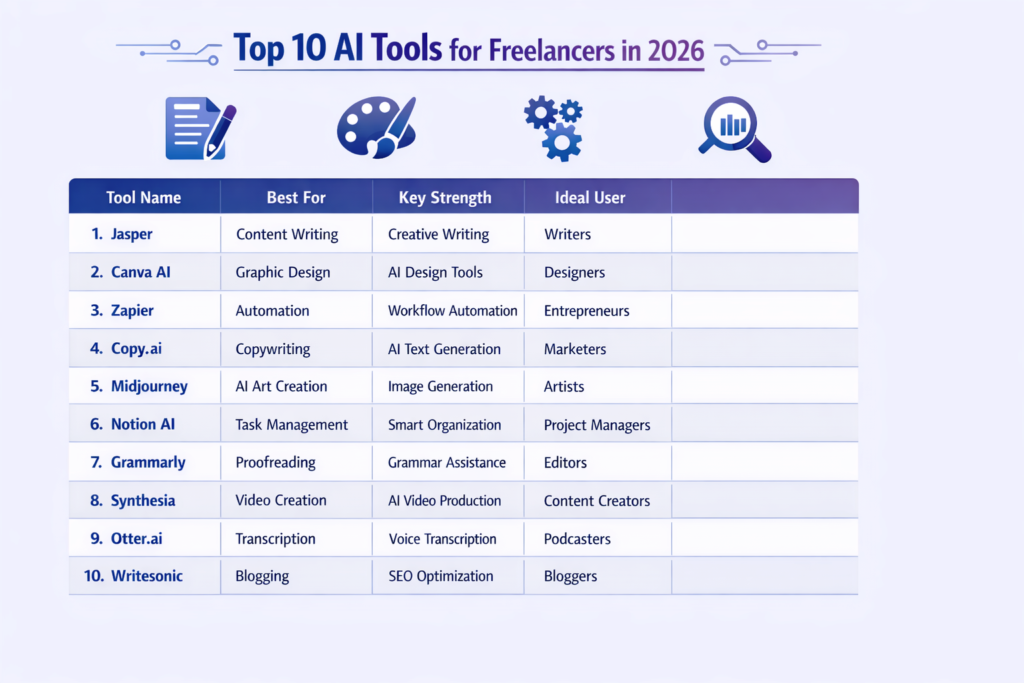 Top 10 AI Tools for Freelancers in 2026

| Tool Name | Best For | Key Strength | Ideal User | |
|---|---|---|---|---|
| 1. Jasper | Content Writing | Creative Writing | Writers | |
| 2. Canva AI | Graphic Design | AI Design Tools | Designers | |
| 3. Zapier | Automation | Workflow Automation | Entrepreneurs | |
| 4. Copy.ai | Copywriting | AI Text Generation | Marketers | |
| 5. Midjourney | AI Art Creation | Image Generation | Artists | |
| 6. Notion AI | Task Management | Smart Organization | Project Managers | |
| 7. Grammarly | Proofreading | Grammar Assistance | Editors | |
| 8. Synthesia | Video Creation | AI Video Production | Content Creators | |
| 9. Otter.ai | Transcription | Voice Transcription | Podcasters | |
| 10. Writesonic | Blogging | SEO Optimization | Bloggers | |